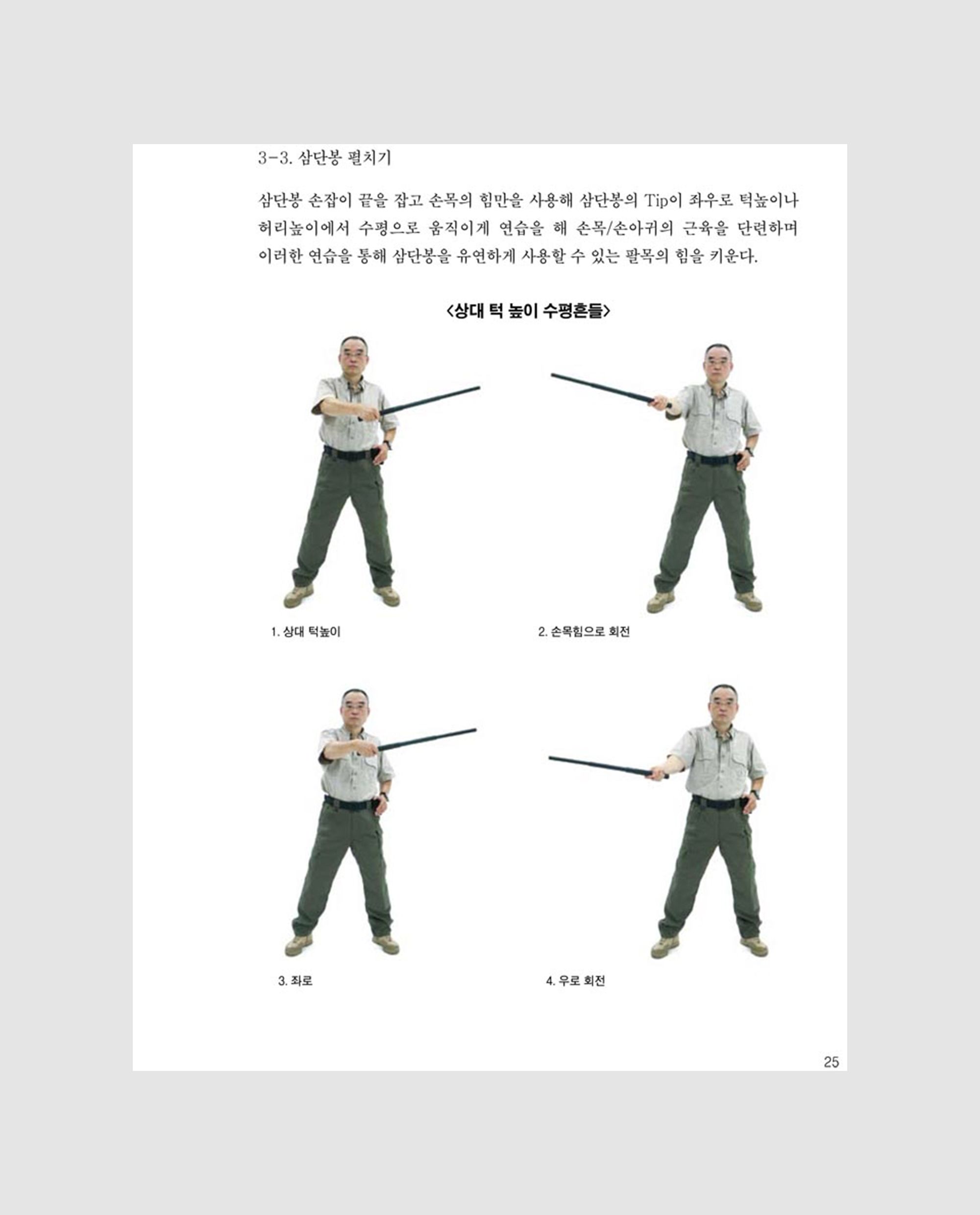 3-3. 삼단봉 펼치기

삼단봉 손잡이 끝을 잡고 손목의 힘만을 사용해 삼단봉의 Tip이 좌우로 턱높이나 허리높이에서 수평으로 움직이게 연습을 해 손목/손아귀의 근육을 단련하며 이러한 연습을 통해 삼단봉을 유연하게 사용할 수 있는 팔목의 힘을 키운다.

<상대 턱 높이 수평흔들>

1. 상대 턱높이

2. 손목힘으로 회전

3. 좌로

4. 우로 회전

25