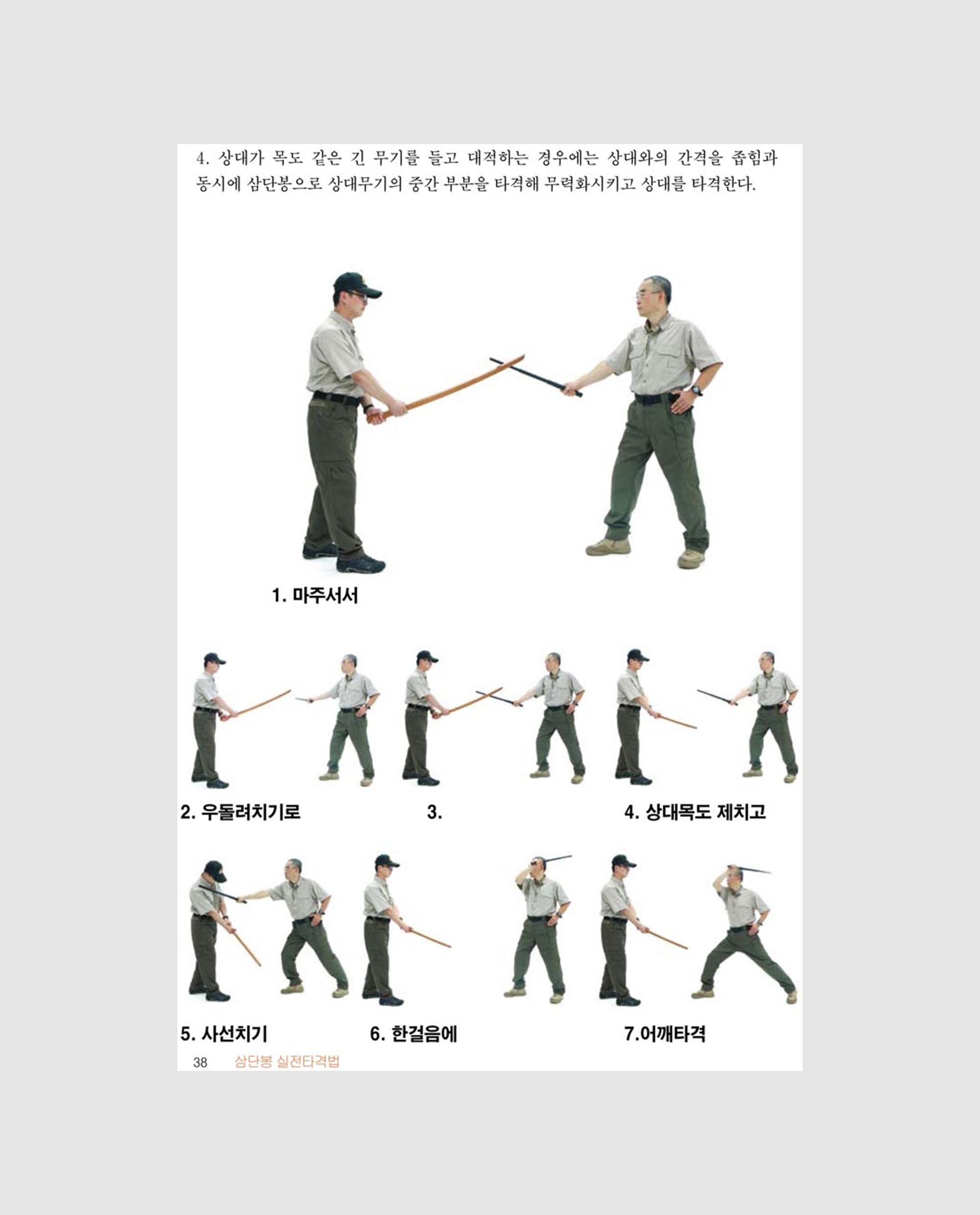 4. 상대가 목도 같은 긴 무기를 들고 대적하는 경우에는 상대와의 간격을 좁힘과 동시에 삼단봉으로 상대무기의 중간 부분을 타격해 무력화시키고 상대를 타격한다.

1. 마주서서

2. 우돌려치기로

3.

4. 상대목도 제치고

5. 사선치기

6. 한걸음에

7.어깨타격

38 삼단봉 실전타격법