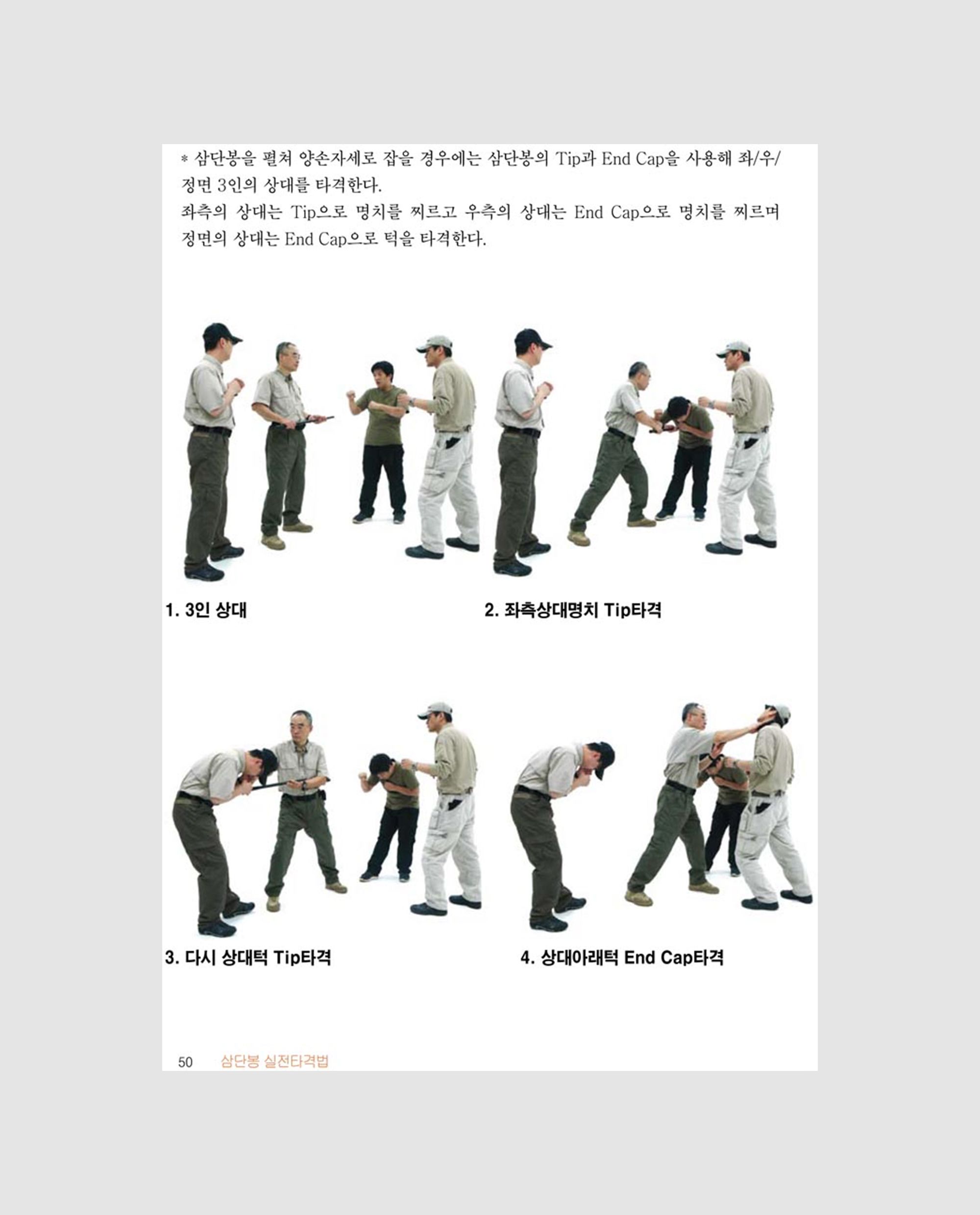 * 삼단봉을 펼쳐 양손자세로 잡을 경우에는 삼단봉의 Tip과 End Cap을 사용해 좌/우/정면 3인의 상대를 타격한다.
좌측의 상대는 Tip으로 명치를 찌르고 우측의 상대는 End Cap으로 명치를 찌르며 정면의 상대는 End Cap으로 턱을 타격한다.

1. 3인 상대

2. 좌측상대명치 Tip타격

3. 다시 상대턱 Tip타격

4. 상대아래턱 End Cap타격

50 삼단봉 실전타격법